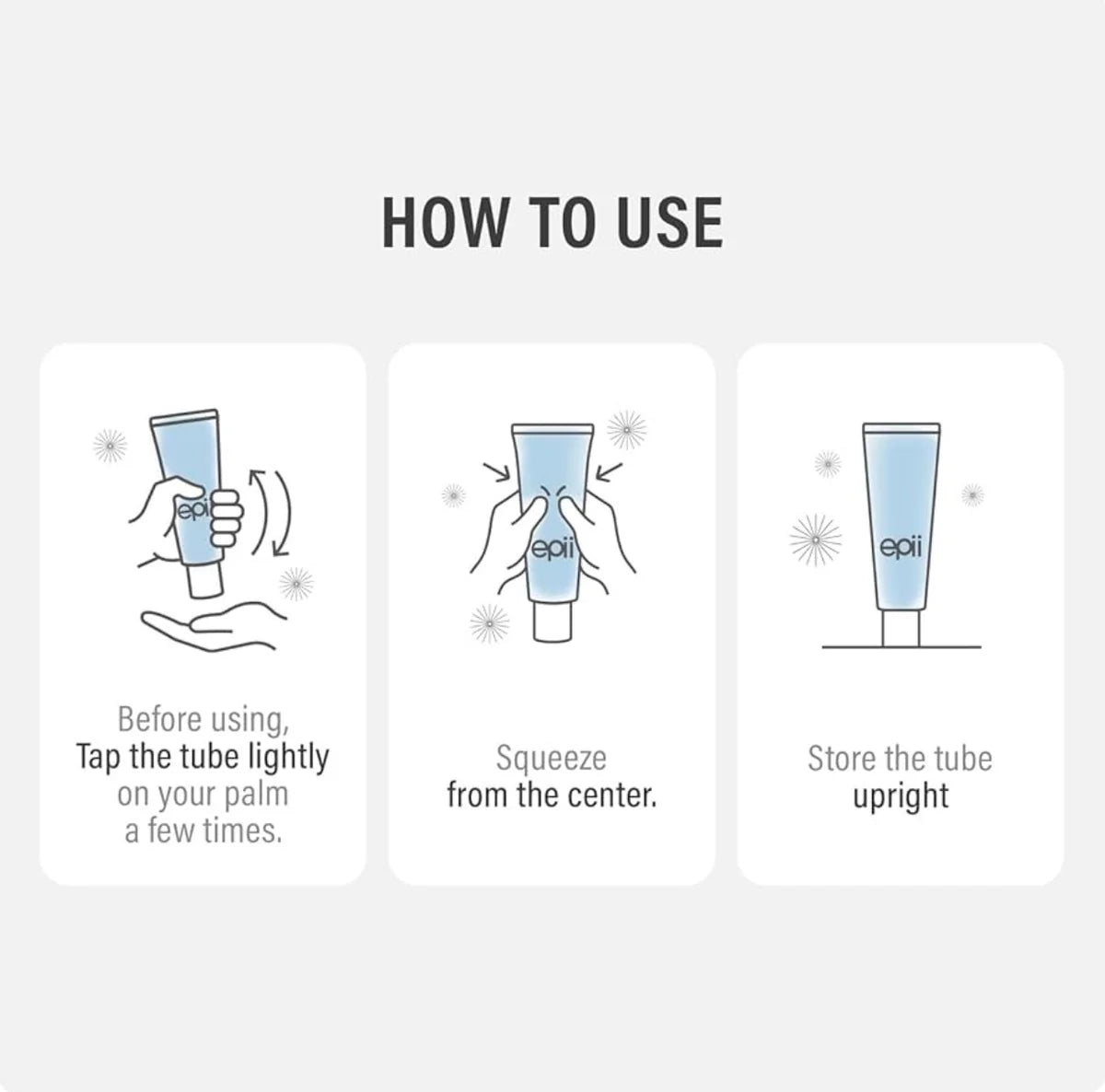 HOW TO USE

epi

Before using, Tap the tube lightly on your palm a few times.

epii

Squeeze from the center.

epii

Store the tube upright